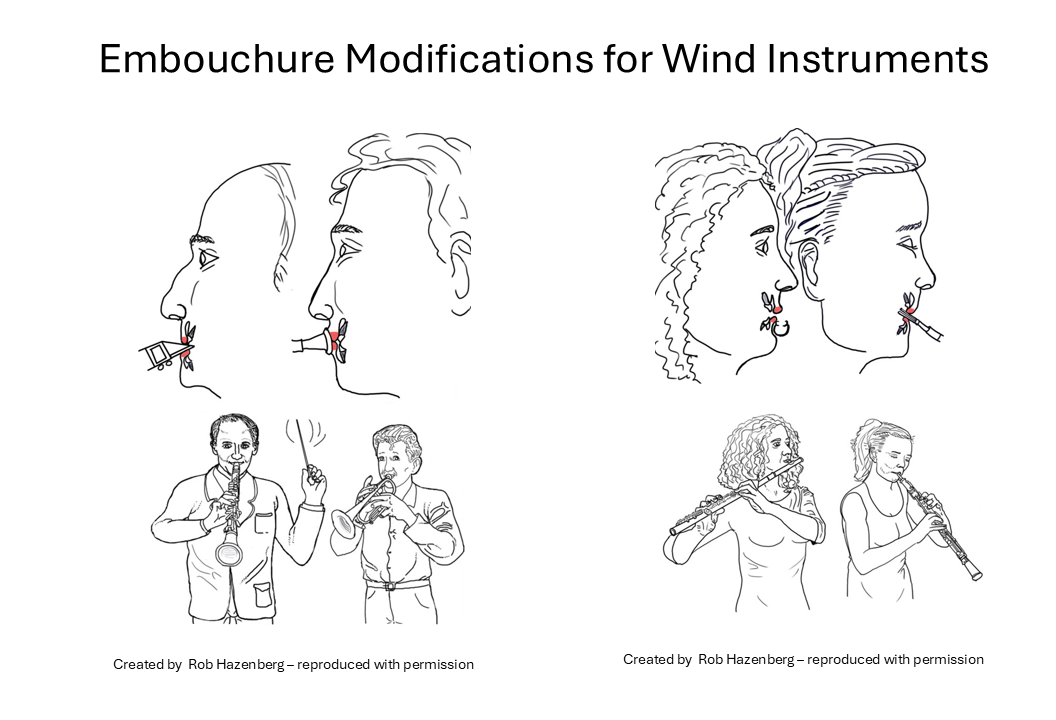 Embouchure Modifications for Wind Instruments

Created by Rob Hazenberg – reproduced with permission

Created by Rob Hazenberg – reproduced with permission